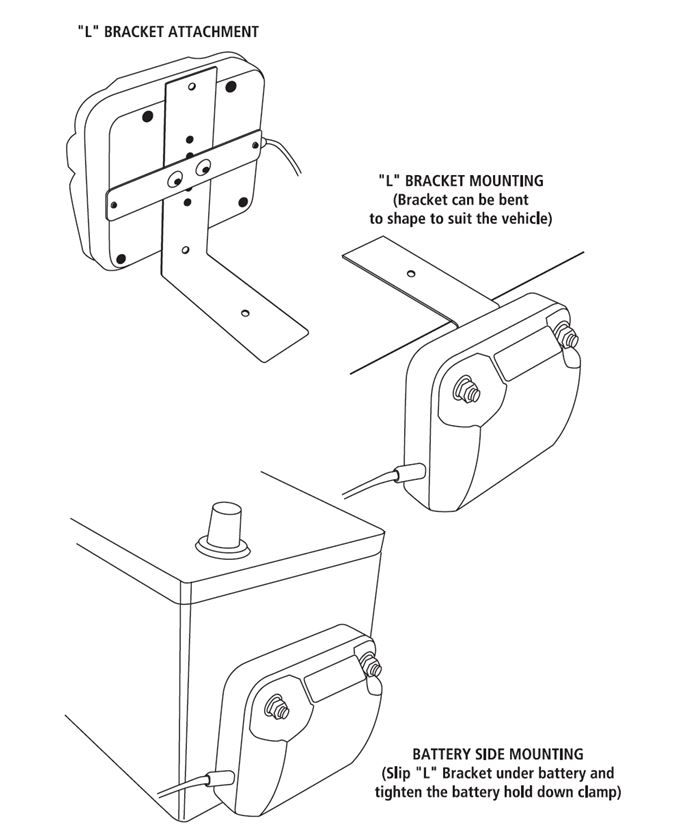 "L" BRACKET ATTACHMENT

"L" BRACKET MOUNTING
(Bracket can be bent to shape to suit the vehicle)

BATTERY SIDE MOUNTING
(Slip "L" Bracket under battery and tighten the battery hold down clamp)